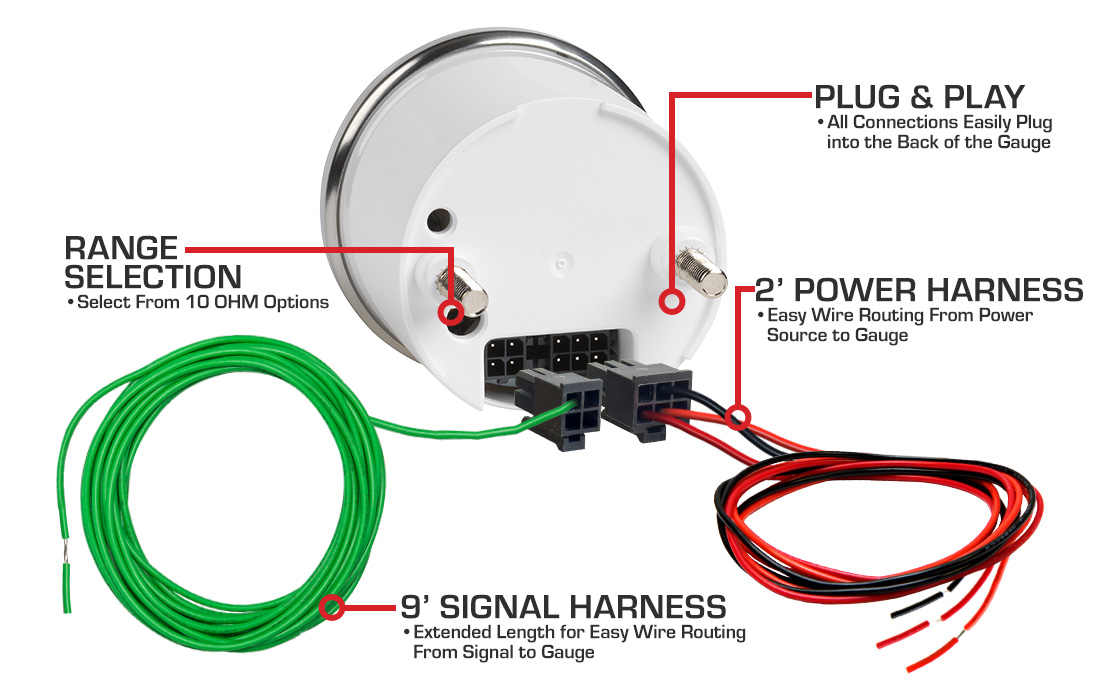 PLUG & PLAY
• All Connections Easily Plug into the Back of the Gauge

RANGE SELECTION
• Select From 10 OHM Options

2' POWER HARNESS
• Easy Wire Routing From Power Source to Gauge

9' SIGNAL HARNESS
• Extended Length for Easy Wire Routing From Signal to Gauge