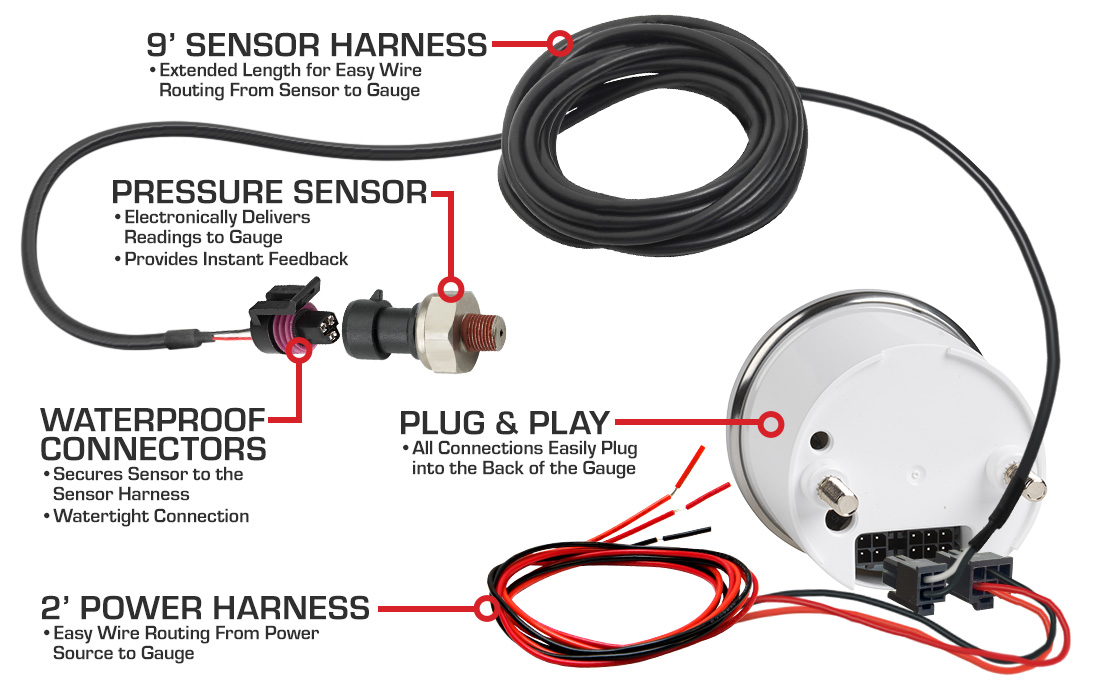 9' SENSOR HARNESS
• Extended Length for Easy Wire Routing From Sensor to Gauge

PRESSURE SENSOR
• Electronically Delivers Readings to Gauge
• Provides Instant Feedback

WATERPROOF CONNECTORS
• Secures Sensor to the Sensor Harness
• Watertight Connection

PLUG & PLAY
• All Connections Easily Plug into the Back of the Gauge

2' POWER HARNESS
• Easy Wire Routing From Power Source to Gauge